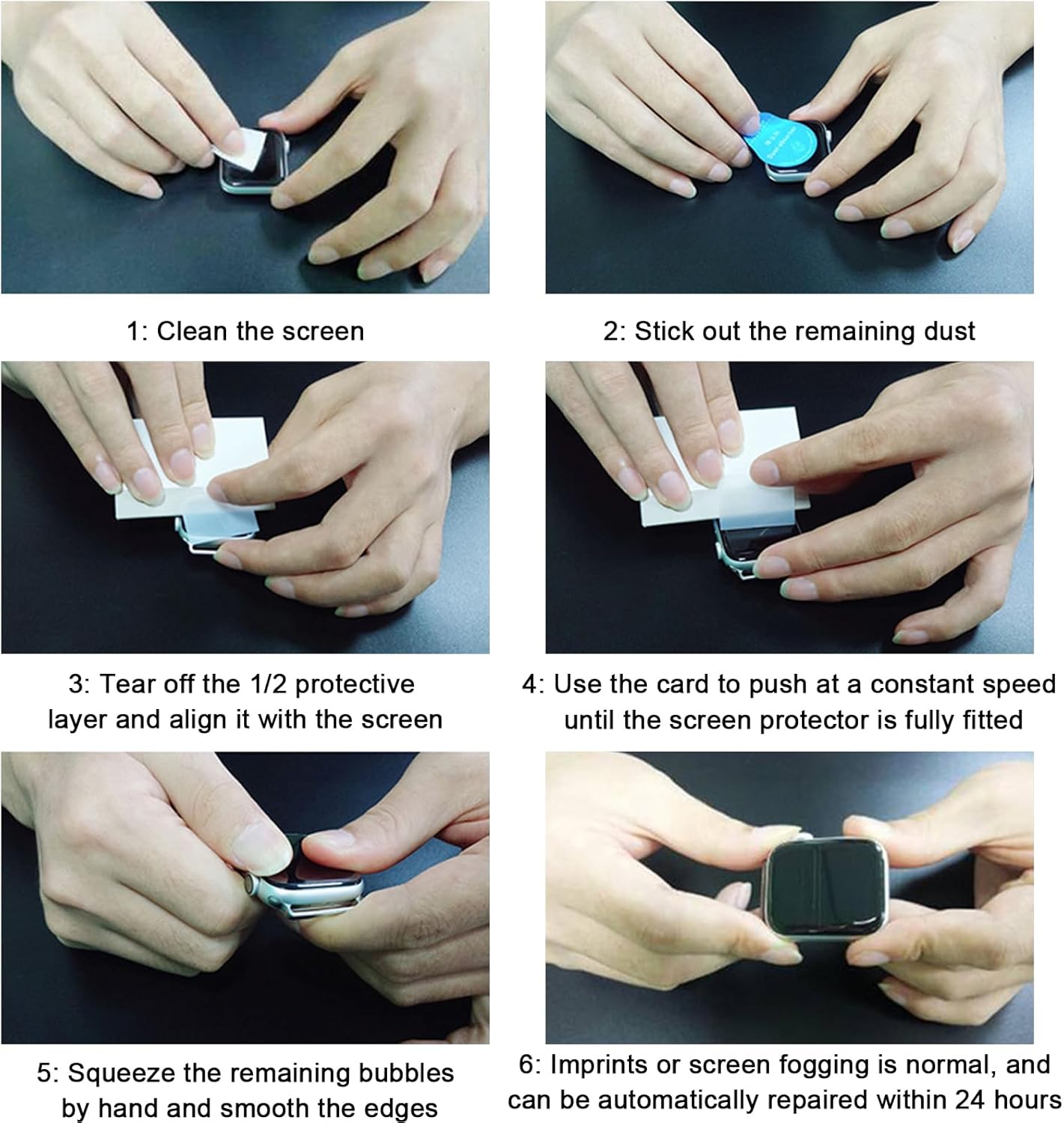 1: Clean the screen

2: Stick out the remaining dust

3: Tear off the 1/2 protective layer and align it with the screen

4: Use the card to push at a constant speed until the screen protector is fully fitted

5: Squeeze the remaining bubbles by hand and smooth the edges

6: Imprints or screen fogging is normal, and can be automatically repaired within 24 hours