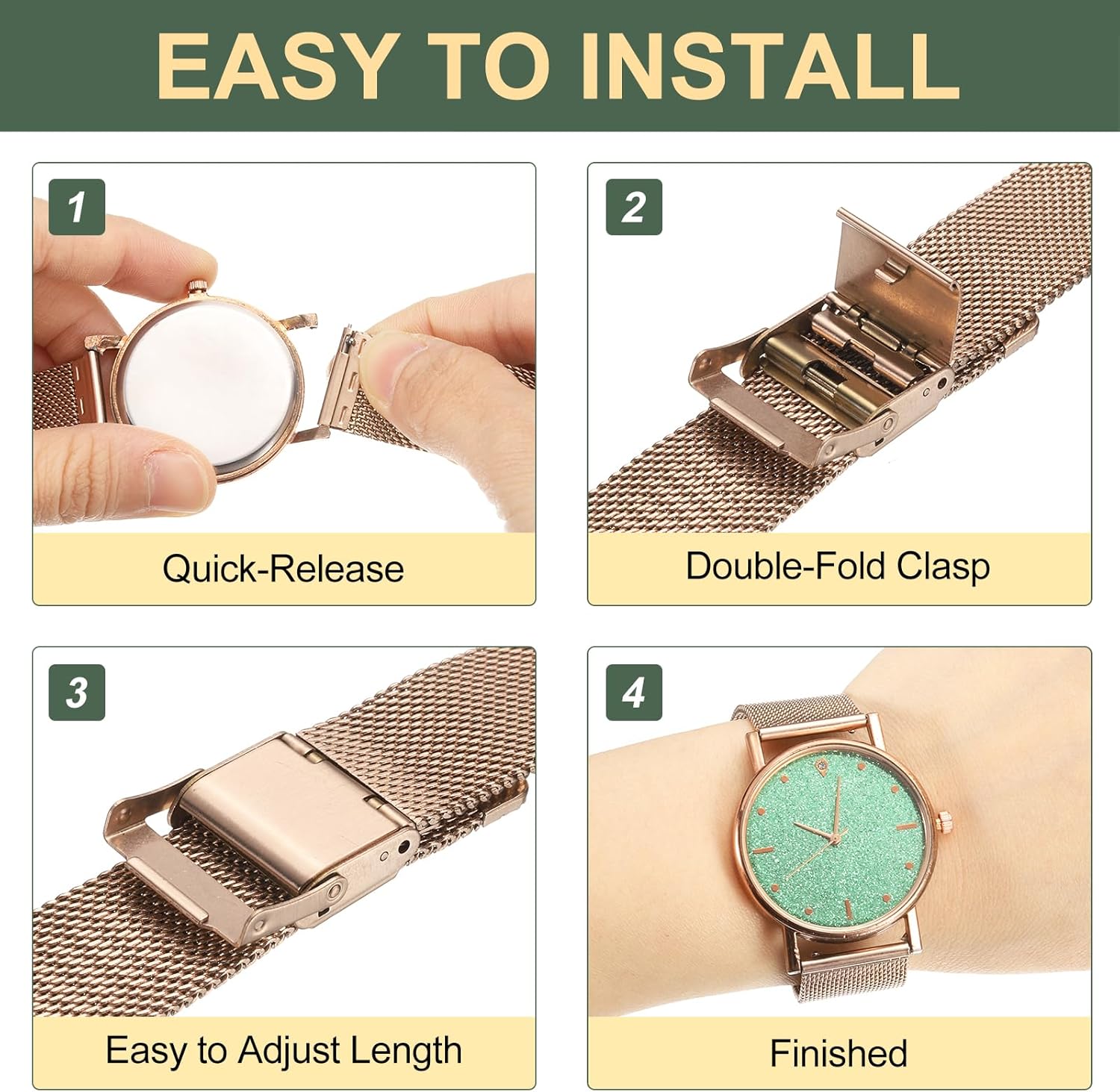 EASY TO INSTALL

1

Quick-Release

2

Double-Fold Clasp

3

Easy to Adjust Length

4

Finished