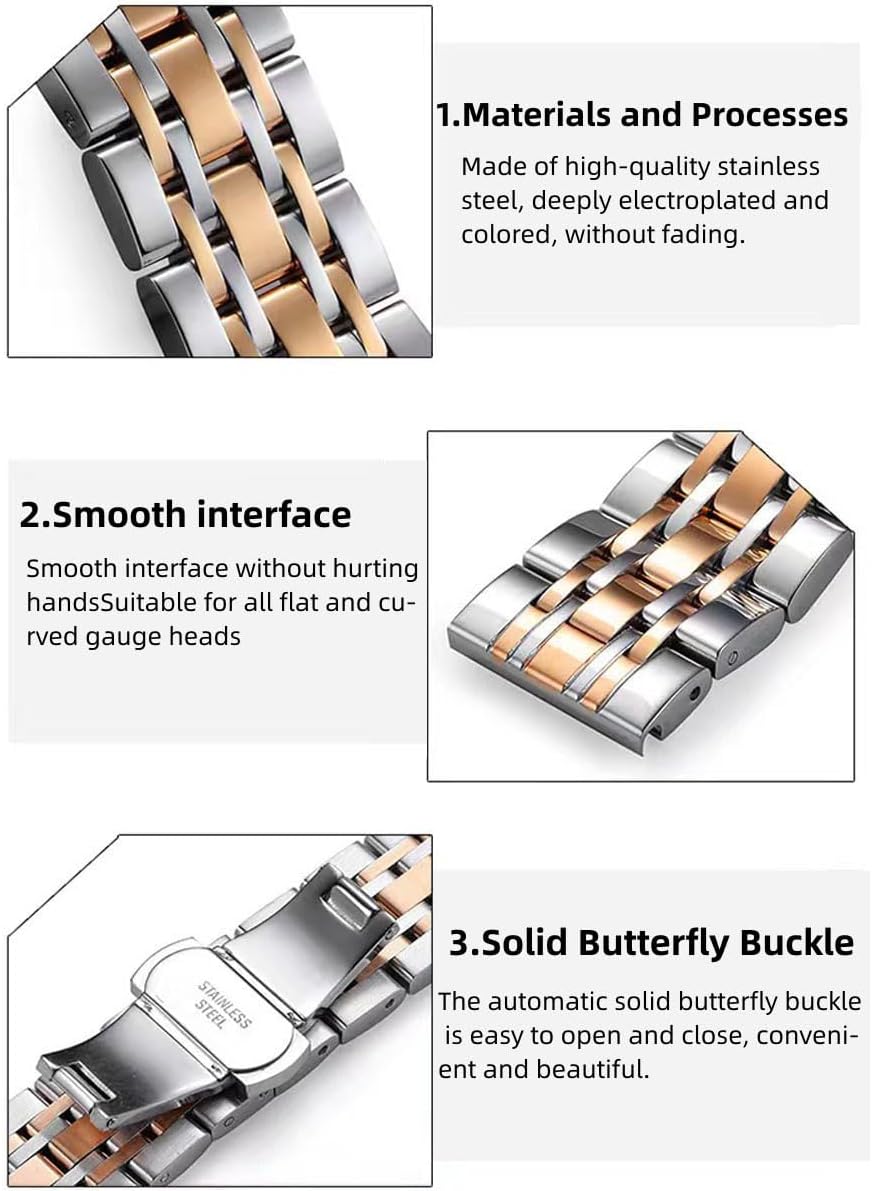 1.Materials and Processes

Made of high-quality stainless steel, deeply electroplated and colored, without fading.

2.Smooth interface

Smooth interface without hurting handsSuitable for all flat and curved gauge heads

STAINLESS STEEL

3.Solid Butterfly Buckle

The automatic solid butterfly buckle is easy to open and close, convenient and beautiful.