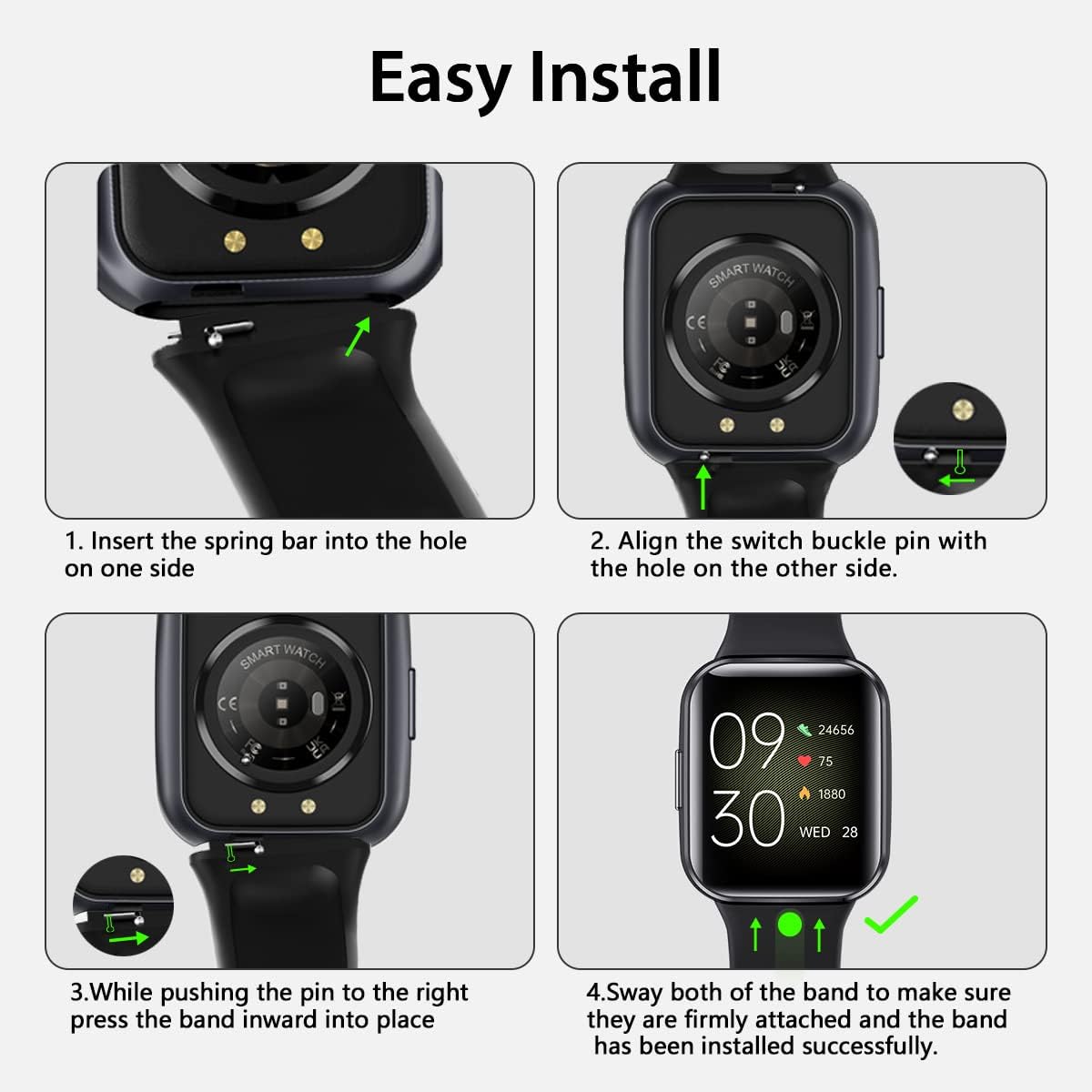 Easy Install

1. Insert the spring bar into the hole on one side

SMART WATCH

CE

2. Align the switch buckle pin with the hole on the other side.

SMART WATCH

CE

3.While pushing the pin to the right press the band inward into place

09
30
24656
75
1880
WED 28

4.Sway both of the band to make sure they are firmly attached and the band has been installed successfully.