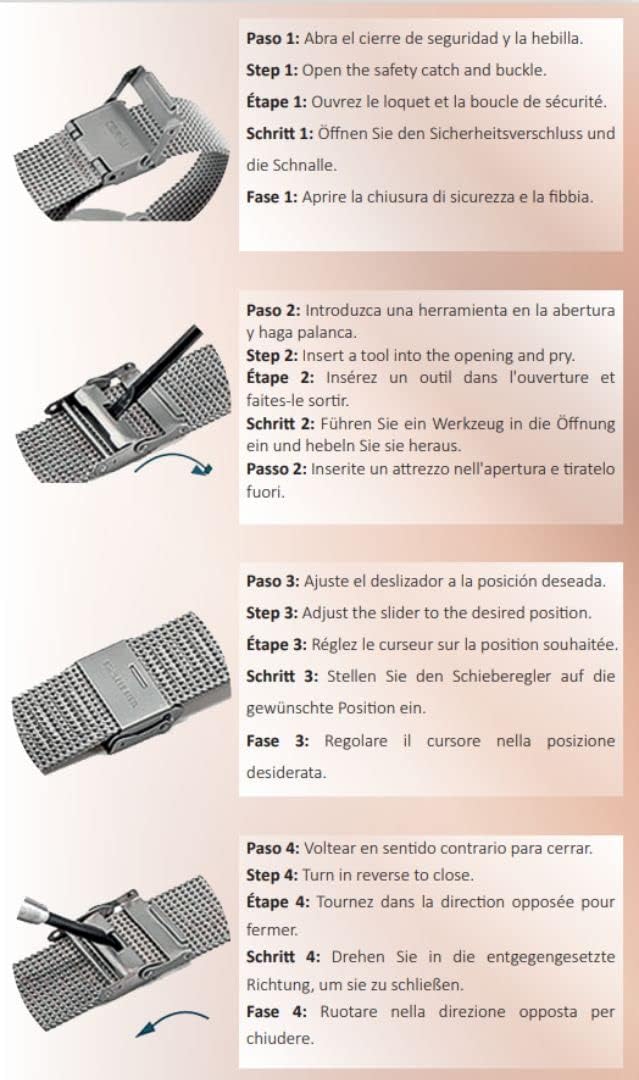 **Paso 1:** Abra el cierre de seguridad y la hebilla.
**Step 1:** Open the safety catch and buckle.
**Étape 1:** Ouvrez le loquet et la boucle de sécurité.
**Schritt 1:** Öffnen Sie den Sicherheitsverschluss und die Schnalle.
**Fase 1:** Aprire la chiusura di sicurezza e la fibbia.

**Paso 2:** Introduzca una herramienta en la abertura y haga palanca.
**Step 2:** Insert a tool into the opening and pry.
**Étape 2:** Insérez un outil dans l'ouverture et faites-le sortir.
**Schritt 2:** Führen Sie ein Werkzeug in die Öffnung ein und hebeln Sie sie heraus.
**Passo 2:** Inserite un attrezzo nell'apertura e tiratelo fuori.

**Paso 3:** Ajuste el deslizador a la posición deseada.
**Step 3:** Adjust the slider to the desired position.
**Étape 3:** Réglez le curseur sur la position souhaitée.
**Schritt 3:** Stellen Sie den Schieberegler auf die gewünschte Position ein.
**Fase 3:** Regolare il cursore nella posizione desiderata.

**Paso 4:** Voltear en sentido contrario para cerrar.
**Step 4:** Turn in reverse to close.
**Étape 4:** Tournez dans la direction opposée pour fermer.
**Schritt 4:** Drehen Sie in die entgegengesetzte Richtung, um sie zu schließen.
**Fase 4:** Ruotare nella direzione opposta per chiudere.