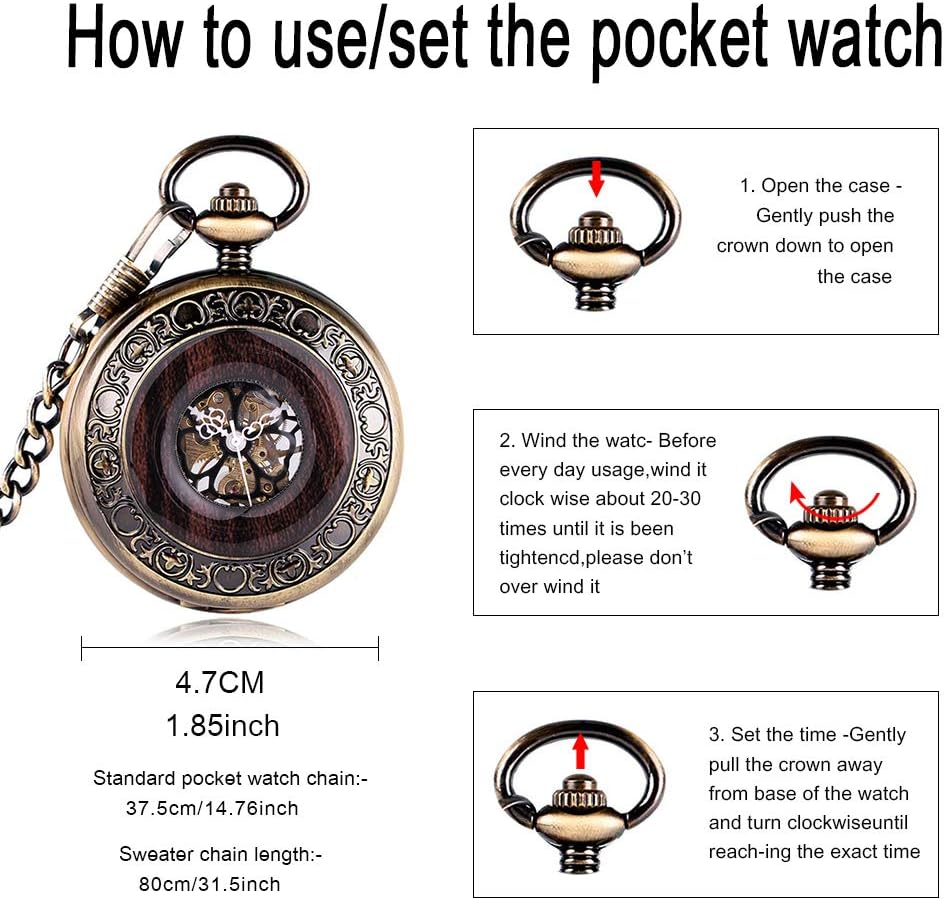 How to use/set the pocket watch

4.7CM
1.85inch

Standard pocket watch chain:-
37.5cm/14.76inch

Sweater chain length:-
80cm/31.5inch

1. Open the case - Gently push the crown down to open the case

2. Wind the watc- Before every day usage,wind it clock wise about 20-30 times until it is been tightencd,please don't over wind it

3. Set the time -Gently pull the crown away from base of the watch and turn clockwiseuntil reach-ing the exact time