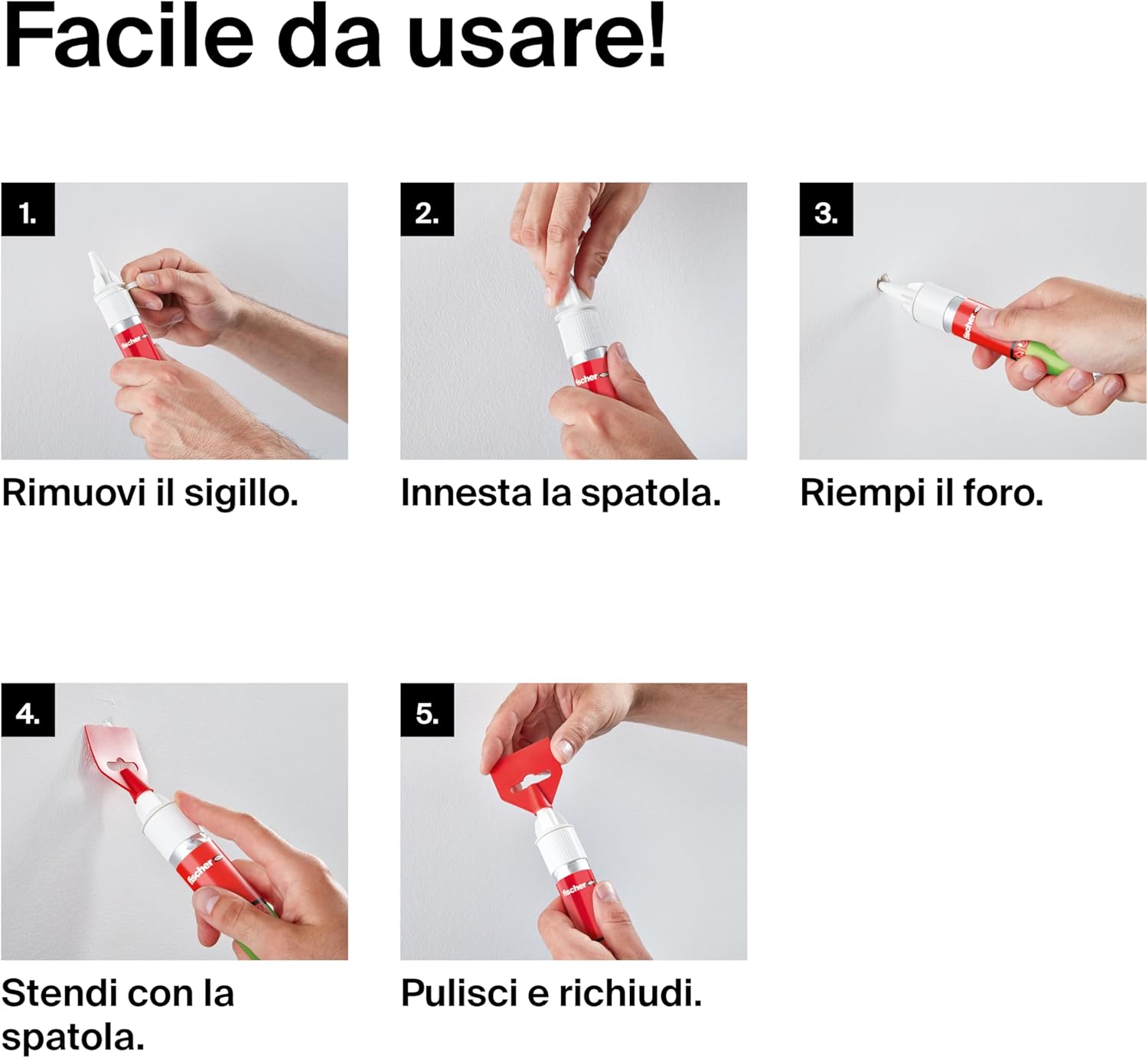 Facile da usare!

1.

fischer

Rimuovi il sigillo.

2.

fischer

Innesta la spatola.

3.

fischer

Riempi il foro.

4.

fischer

Stendi con la spatola.

5.

fischer

Pulisci e richiudi.