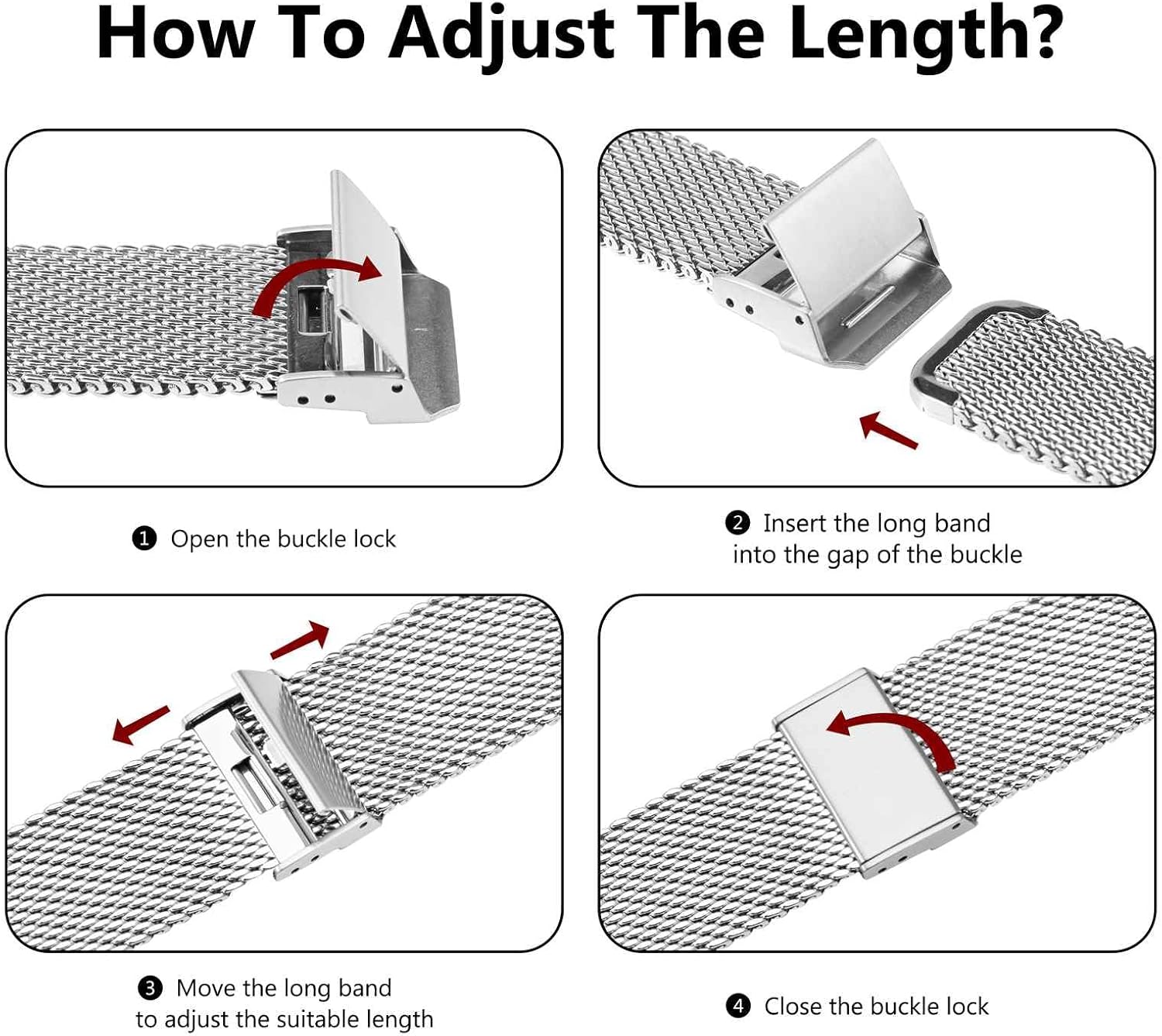 How To Adjust The Length?

❶ Open the buckle lock

❷ Insert the long band into the gap of the buckle

❸ Move the long band to adjust the suitable length

❹ Close the buckle lock