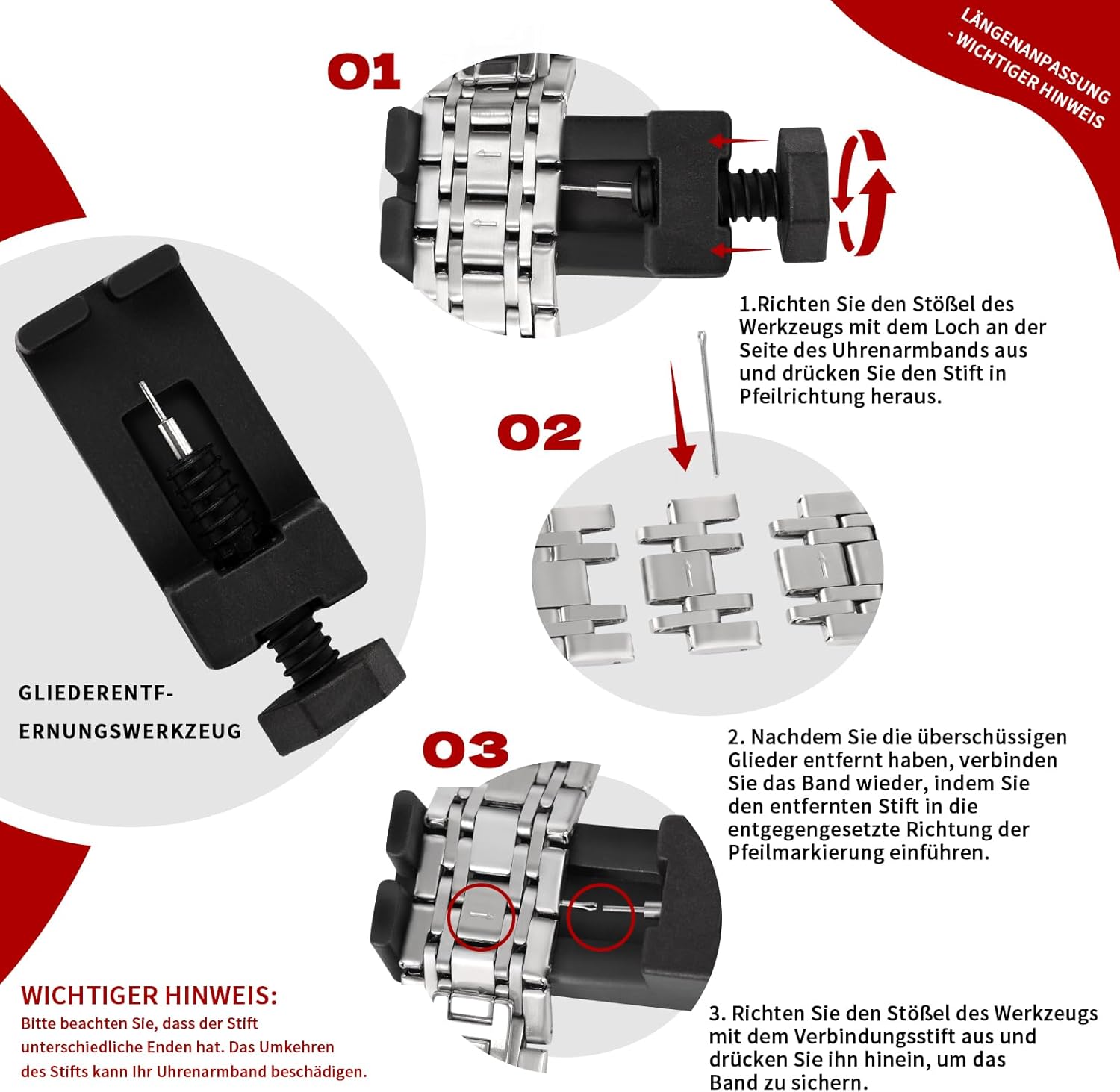 LÄNGENANPASSUNG - WICHTIGER HINWEIS

01

1.Richten Sie den Stößel des Werkzeugs mit dem Loch an der Seite des Uhrenarmbands aus und drücken Sie den Stift in Pfeilrichtung heraus.

02

GLIEDERENTF-ERNUNGSWERKZEUG

2. Nachdem Sie die überschüssigen Glieder entfernt haben, verbinden Sie das Band wieder, indem Sie den entfernten Stift in die entgegengesetzte Richtung der Pfeilmarkierung einführen.

03

WICHTIGER HINWEIS:
Bitte beachten Sie, dass der Stift unterschiedliche Enden hat. Das Umkehren des Stifts kann Ihr Uhrenarmband beschädigen.

3. Richten Sie den Stößel des Werkzeugs mit dem Verbindungsstift aus und drücken Sie ihn hinein, um das Band zu sichern.