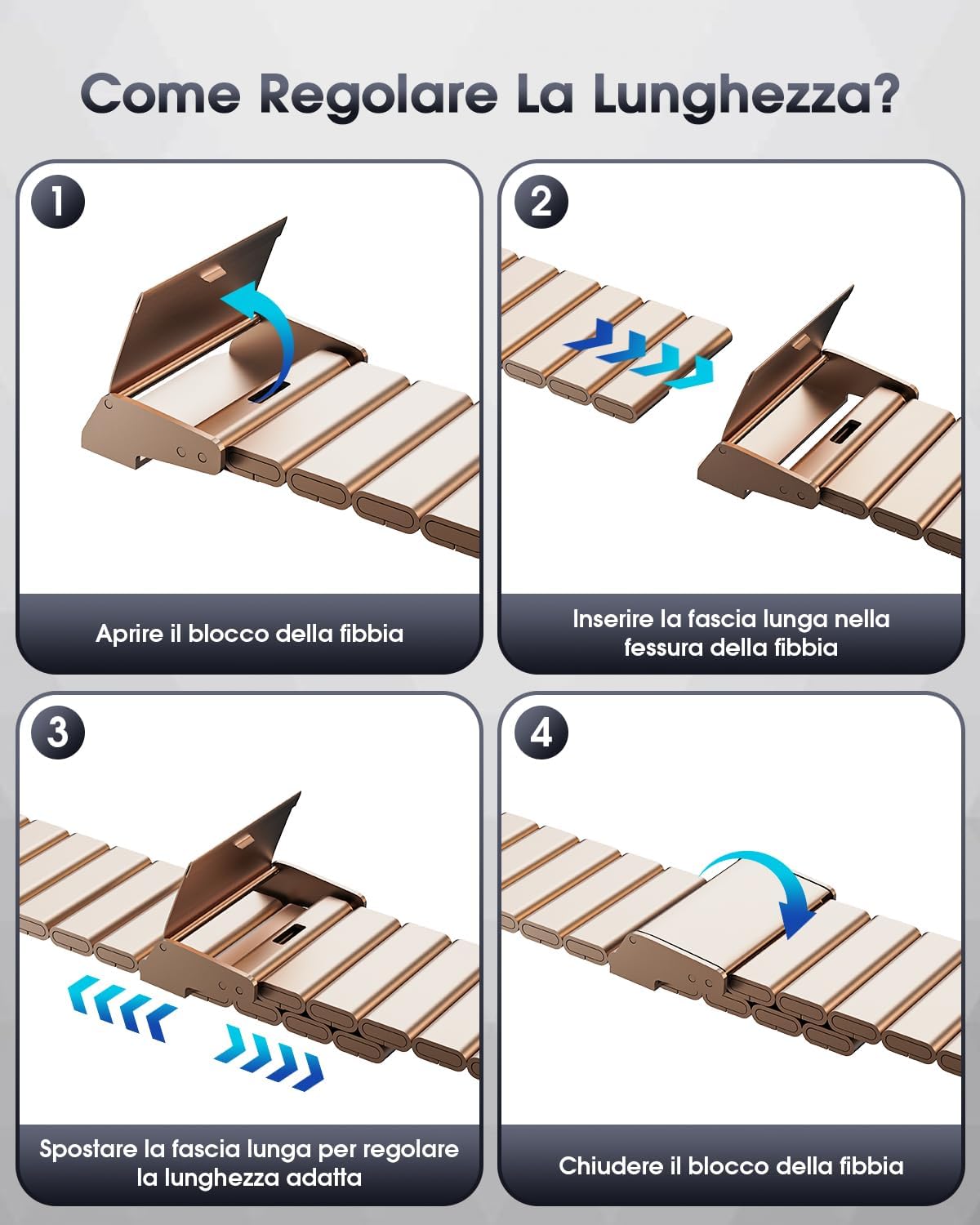 Come Regolare La Lunghezza?

1

Aprire il blocco della fibbia

2

Inserire la fascia lunga nella fessura della fibbia

3

Spostare la fascia lunga per regolare la lunghezza adatta

4

Chiudere il blocco della fibbia