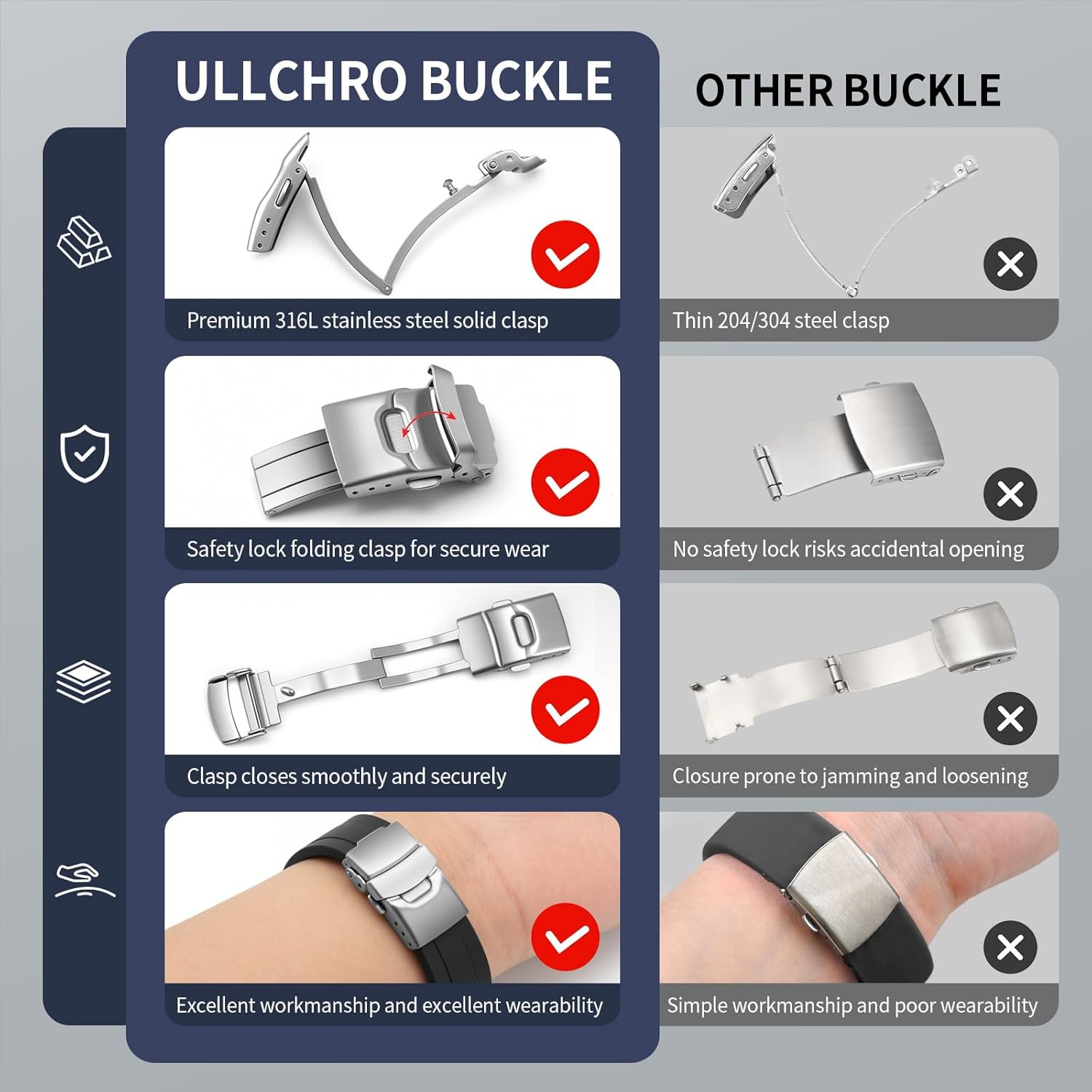 ULLCHRO BUCKLE

Premium 316L stainless steel solid clasp

Safety lock folding clasp for secure wear

Clasp closes smoothly and securely

Excellent workmanship and excellent wearability

OTHER BUCKLE

Thin 204/304 steel clasp

No safety lock risks accidental opening

Closure prone to jamming and loosening

Simple workmanship and poor wearability