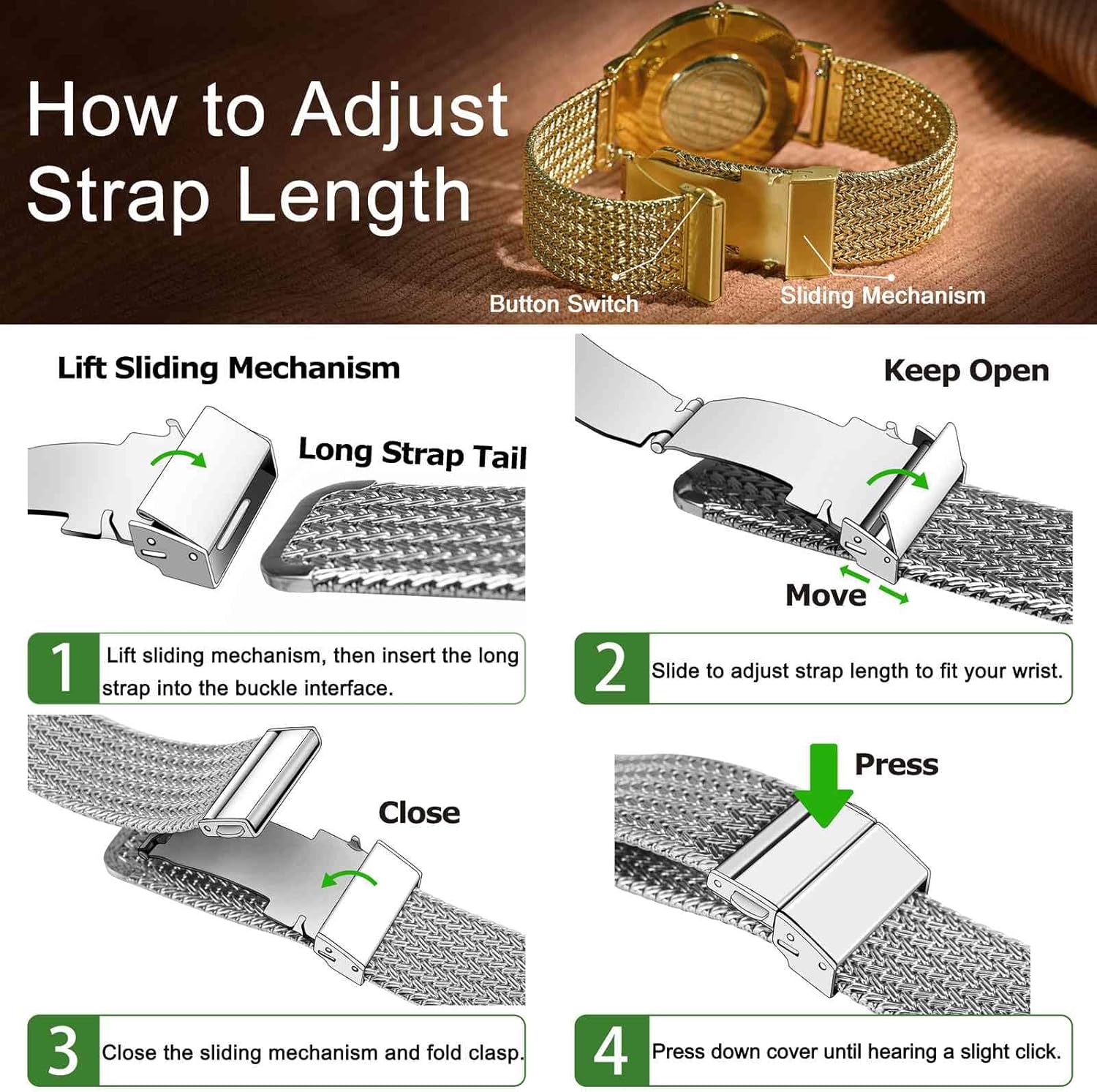 How to Adjust Strap Length

Button Switch

Sliding Mechanism

Lift Sliding Mechanism

Long Strap Tail

1 Lift sliding mechanism, then insert the long strap into the buckle interface.

Keep Open

Move

2 Slide to adjust strap length to fit your wrist.

Close

3 Close the sliding mechanism and fold clasp.

Press

4 Press down cover until hearing a slight click.