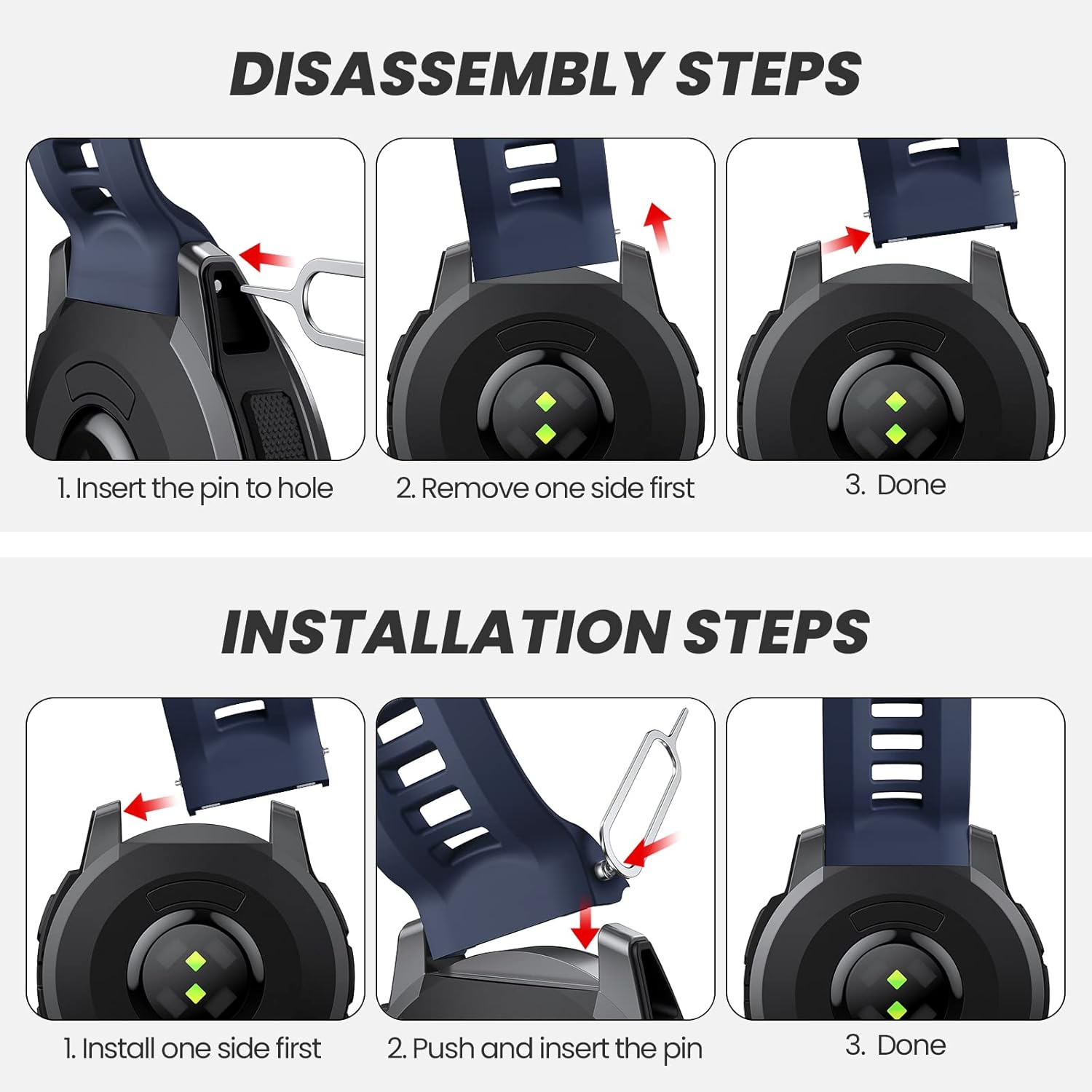 DISASSEMBLY STEPS

1. Insert the pin to hole

2. Remove one side first

3. Done

INSTALLATION STEPS

1. Install one side first

2. Push and insert the pin

3. Done