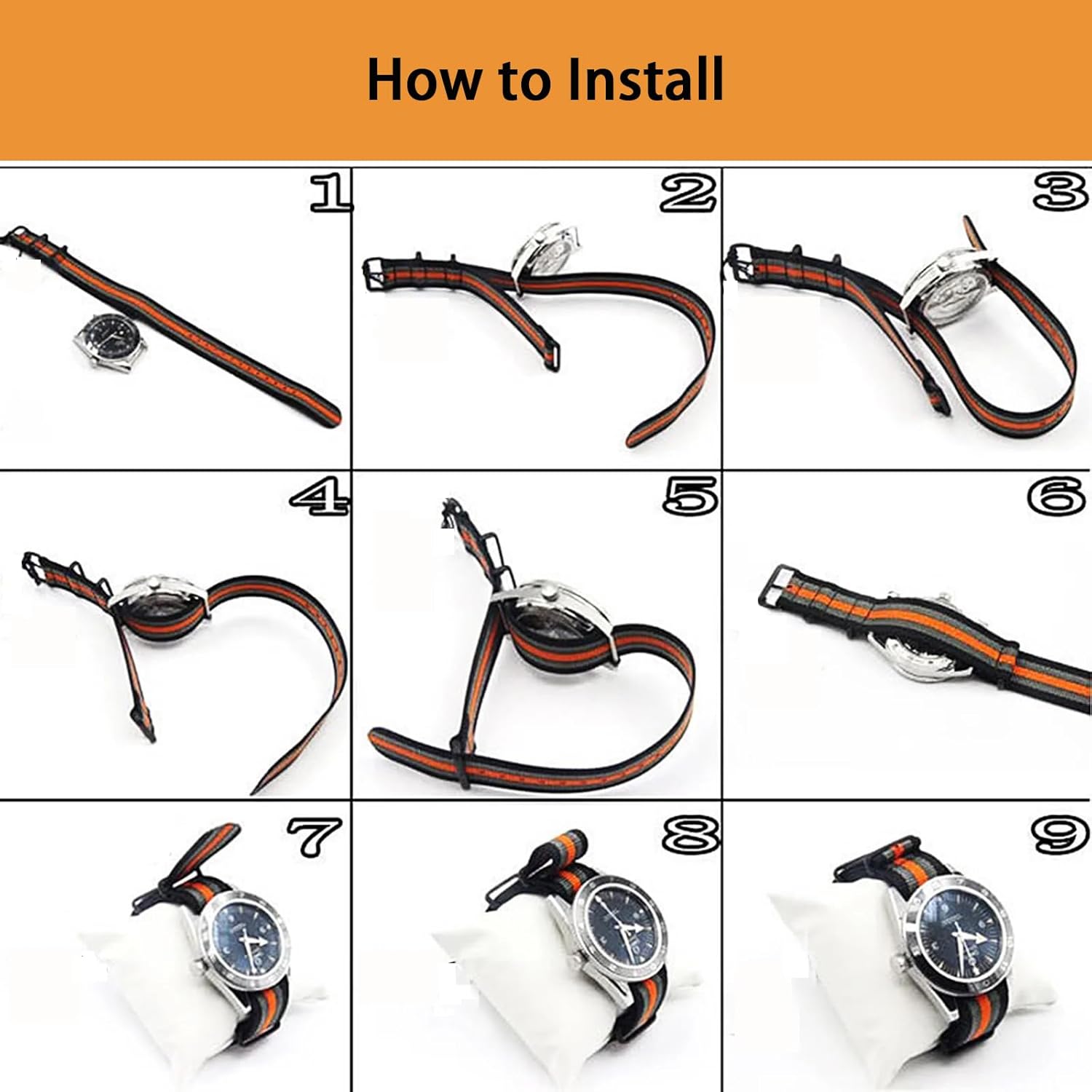 How to Install

1

2

3

4

5

6

7

8

9