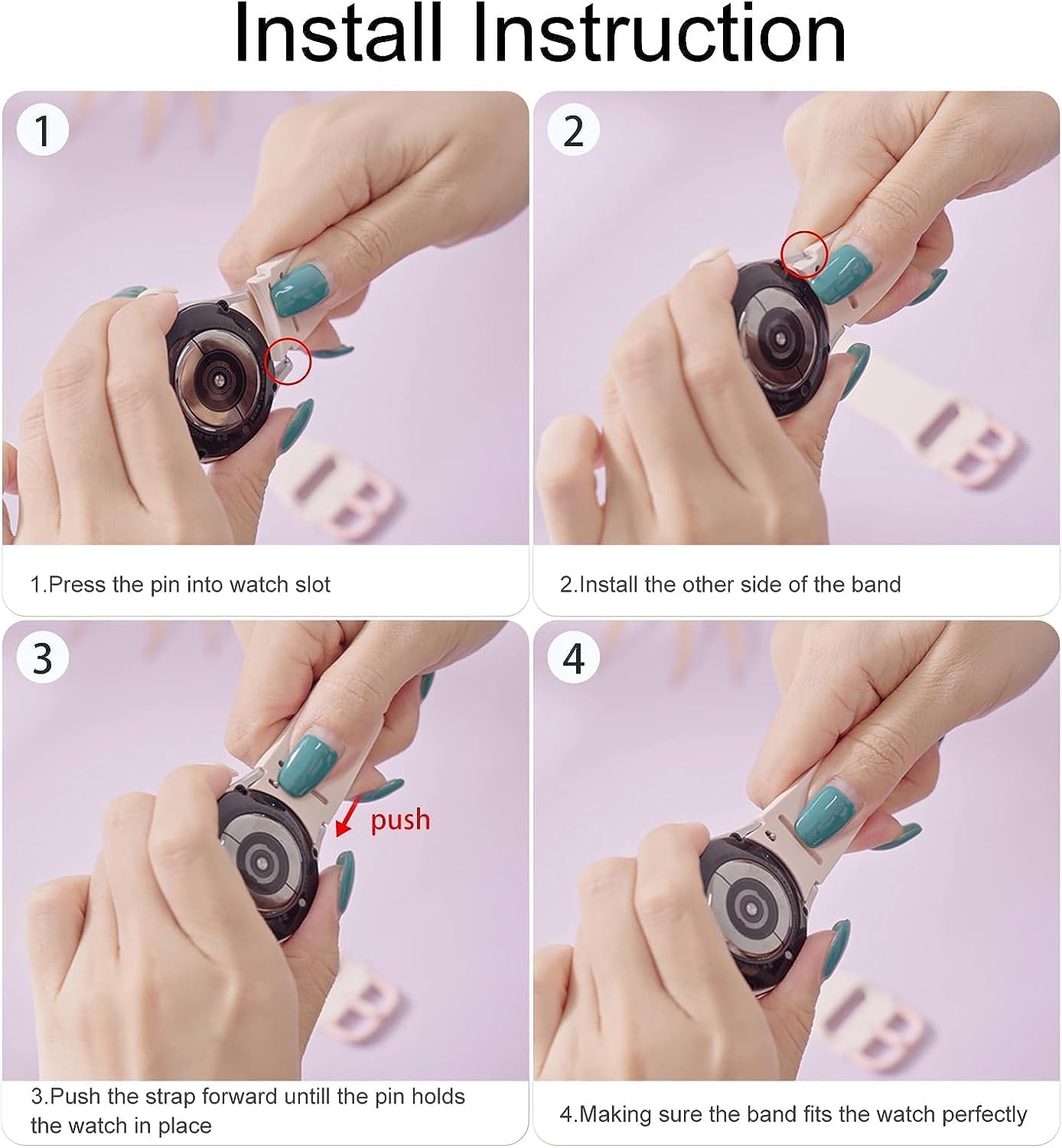 Install Instruction

1

1.Press the pin into watch slot

2

2.Install the other side of the band

3

push

3.Push the strap forward untill the pin holds the watch in place

4

4.Making sure the band fits the watch perfectly