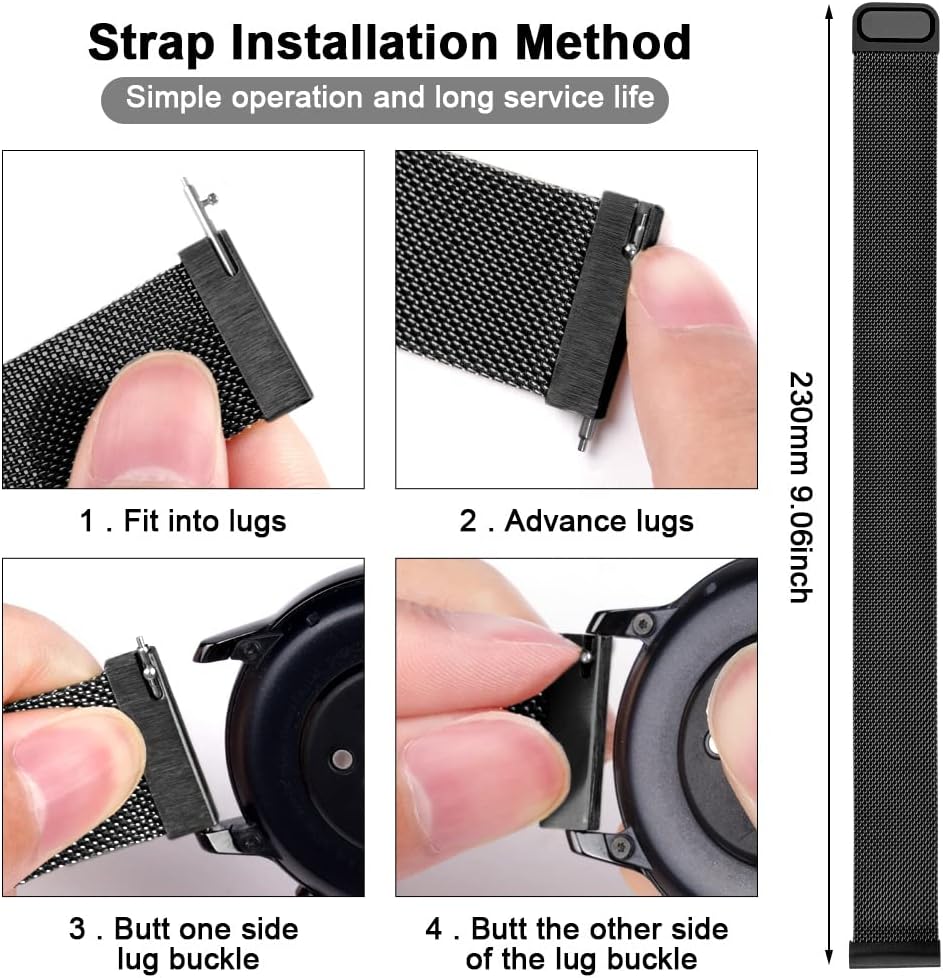 Strap Installation Method

Simple operation and long service life

1 . Fit into lugs

2 . Advance lugs

3 . Butt one side lug buckle

4 . Butt the other side of the lug buckle

230mm 9.06inch