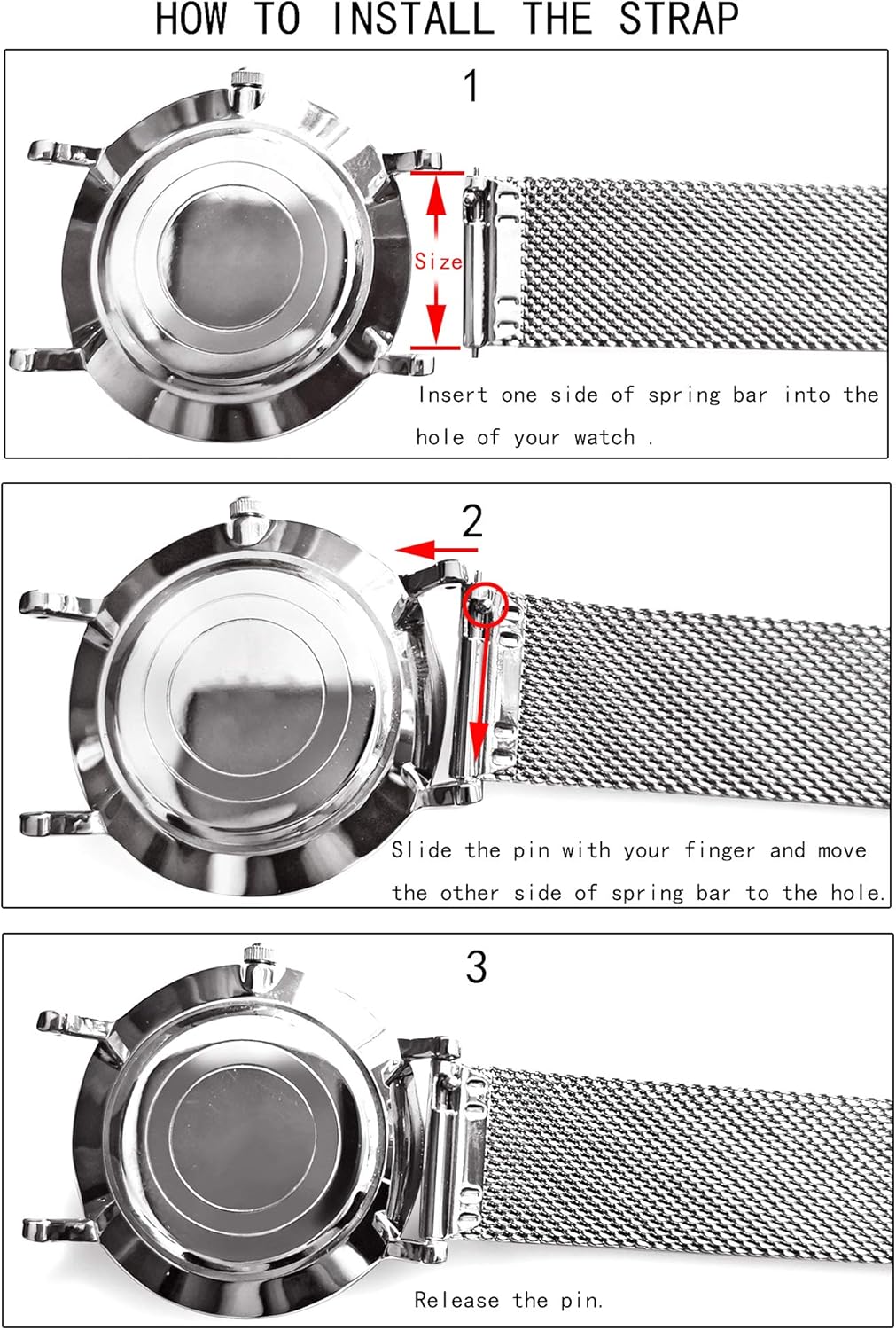 HOW TO INSTALL THE STRAP

1

Size

Insert one side of spring bar into the hole of your watch .

2

Slide the pin with your finger and move the other side of spring bar to the hole.

3

Release the pin.