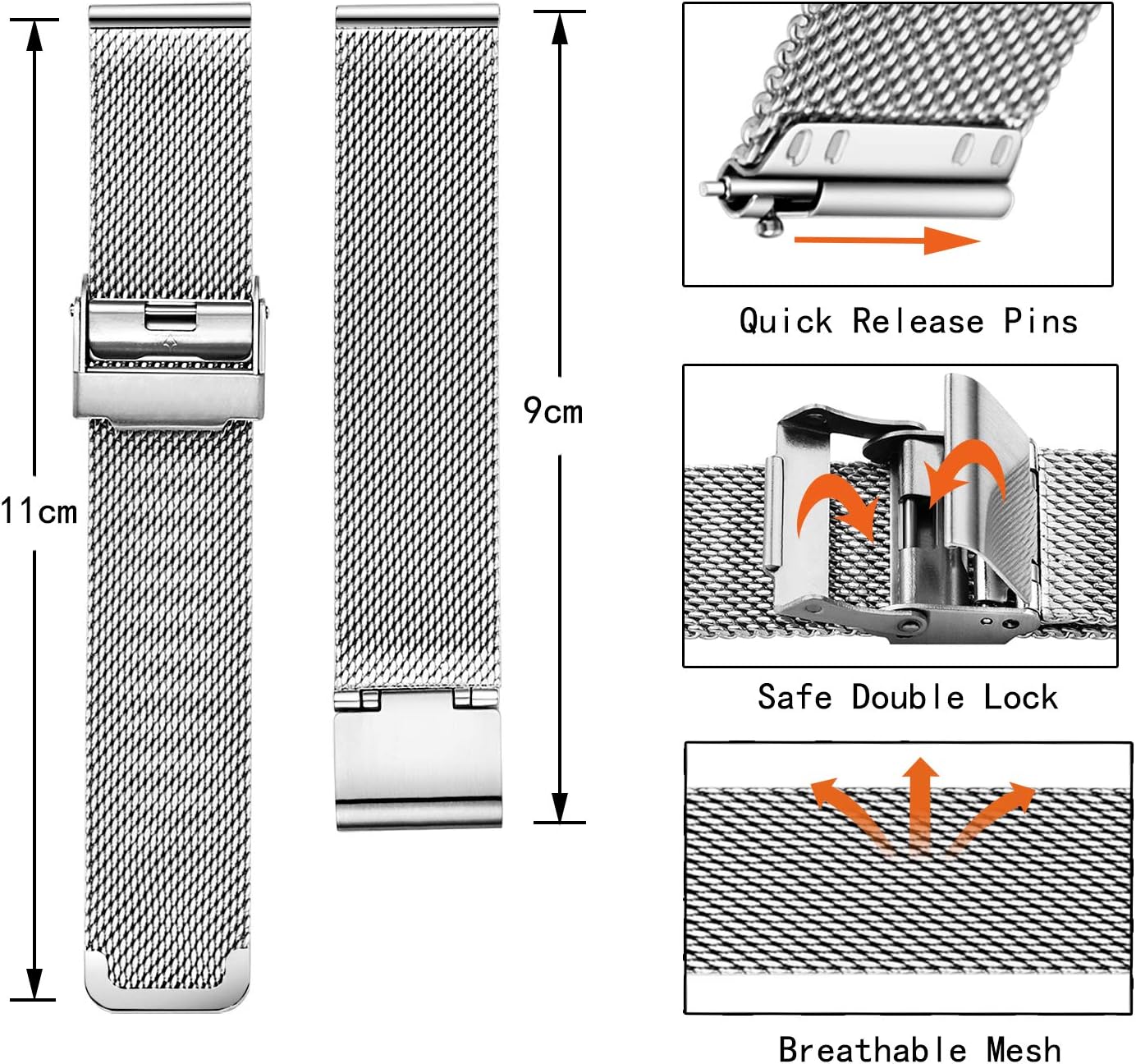 11cm

9cm

Quick Release Pins

Safe Double Lock

Breathable Mesh