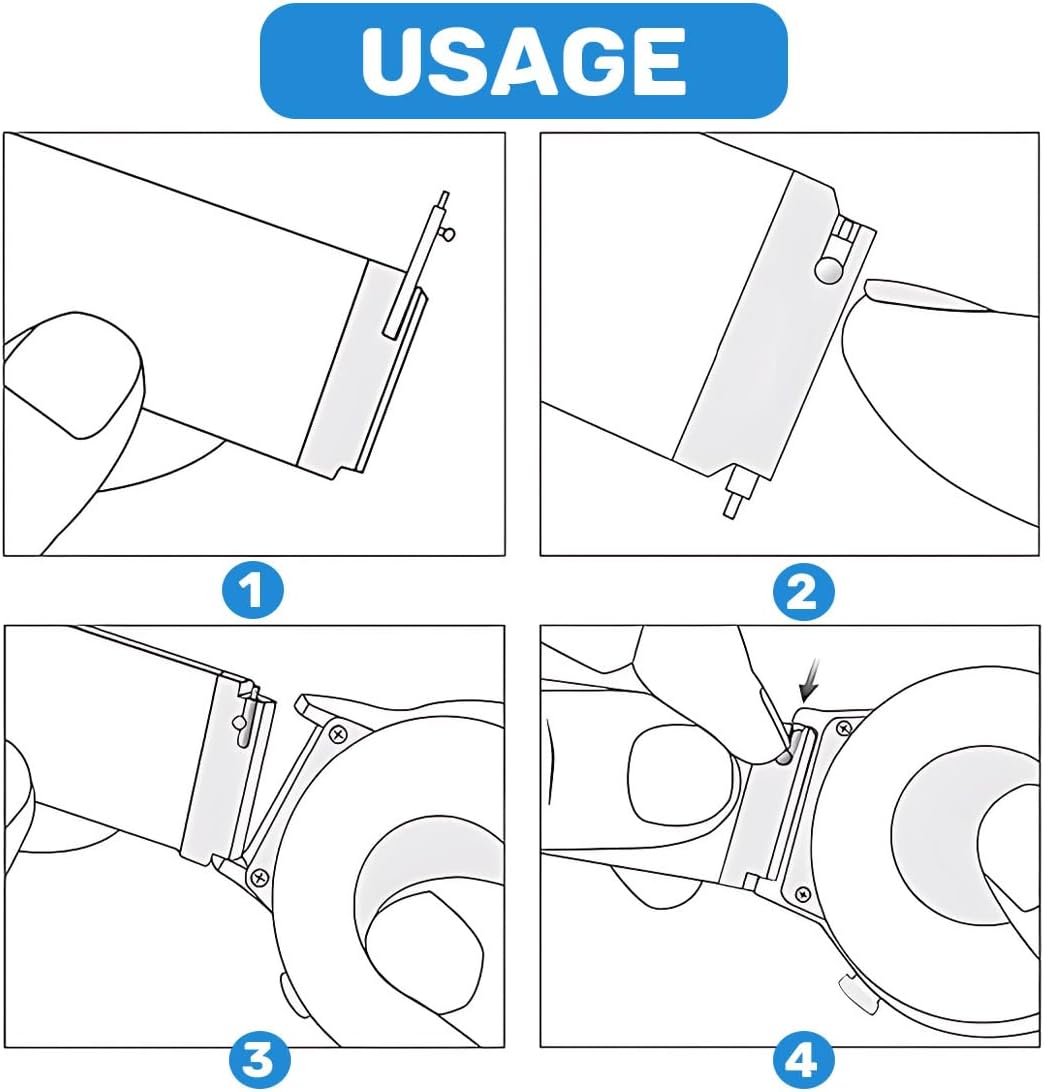 USAGE

1

2

3

4