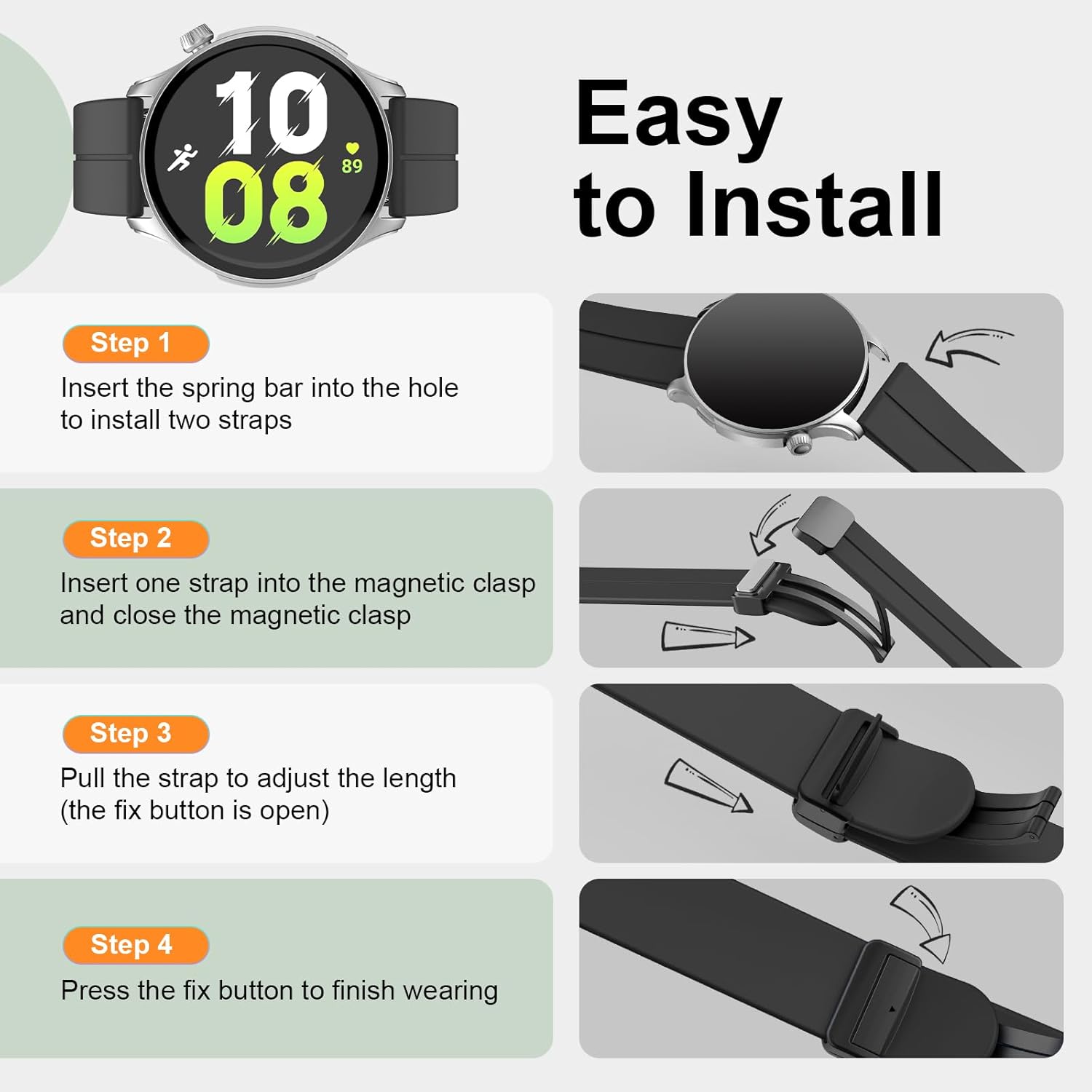 10
08
89

Easy to Install

Step 1
Insert the spring bar into the hole to install two straps

Step 2
Insert one strap into the magnetic clasp and close the magnetic clasp

Step 3
Pull the strap to adjust the length (the fix button is open)

Step 4
Press the fix button to finish wearing