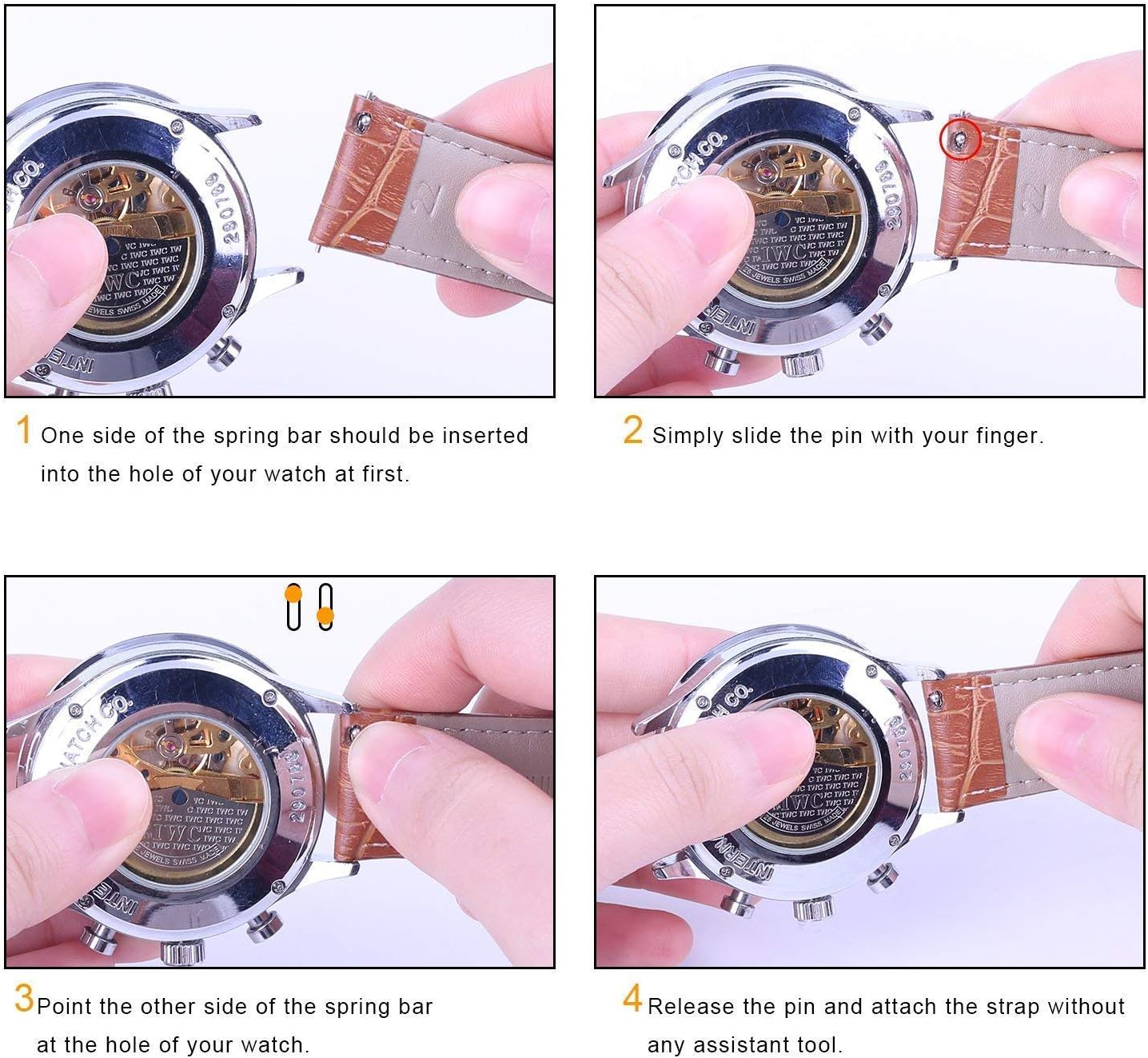 1 One side of the spring bar should be inserted into the hole of your watch at first.

2 Simply slide the pin with your finger.

3 Point the other side of the spring bar at the hole of your watch.

4 Release the pin and attach the strap without any assistant tool.